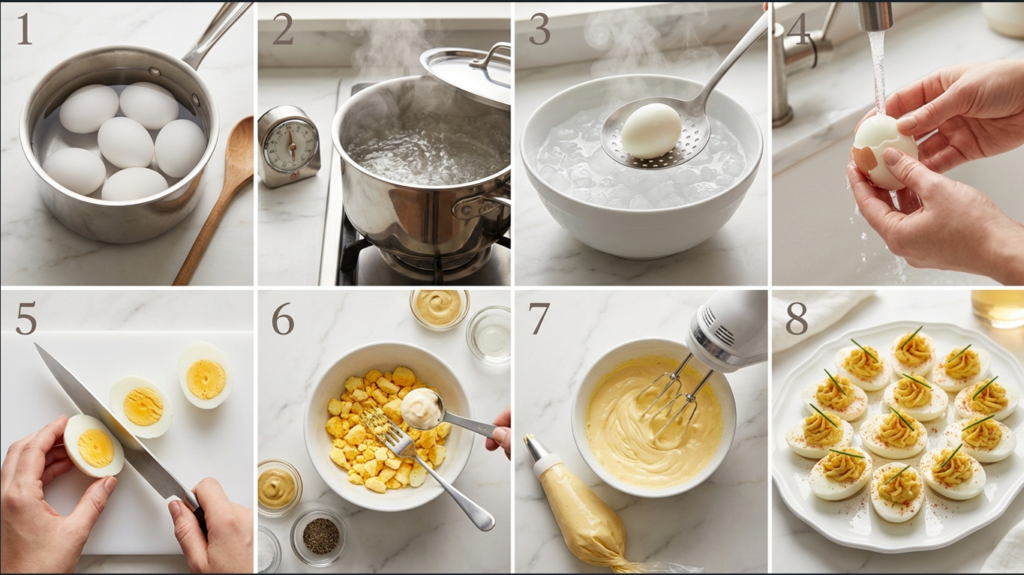 1

2

3

4

5

6

7

8