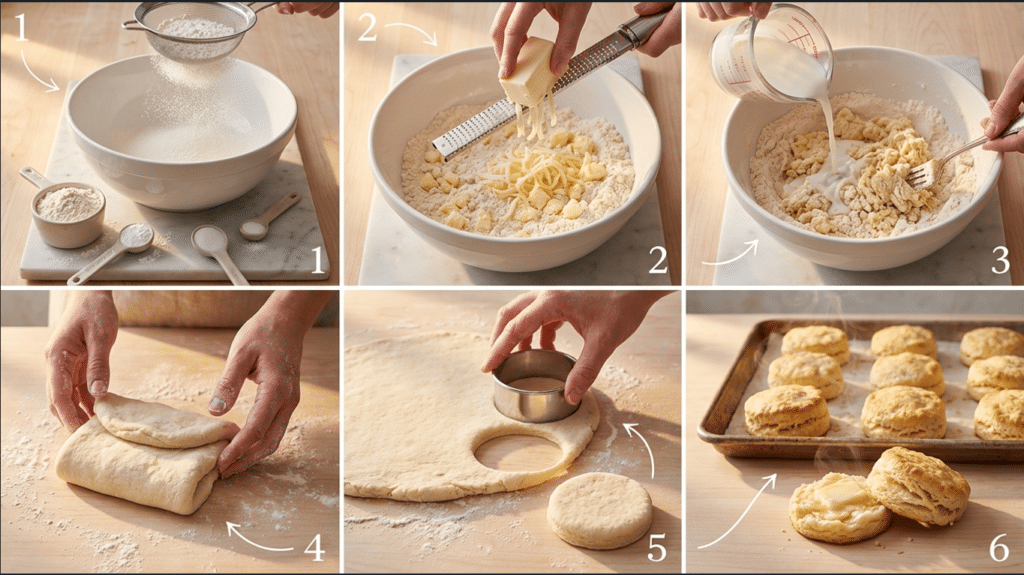 1
1
2
2
3
4
5
6