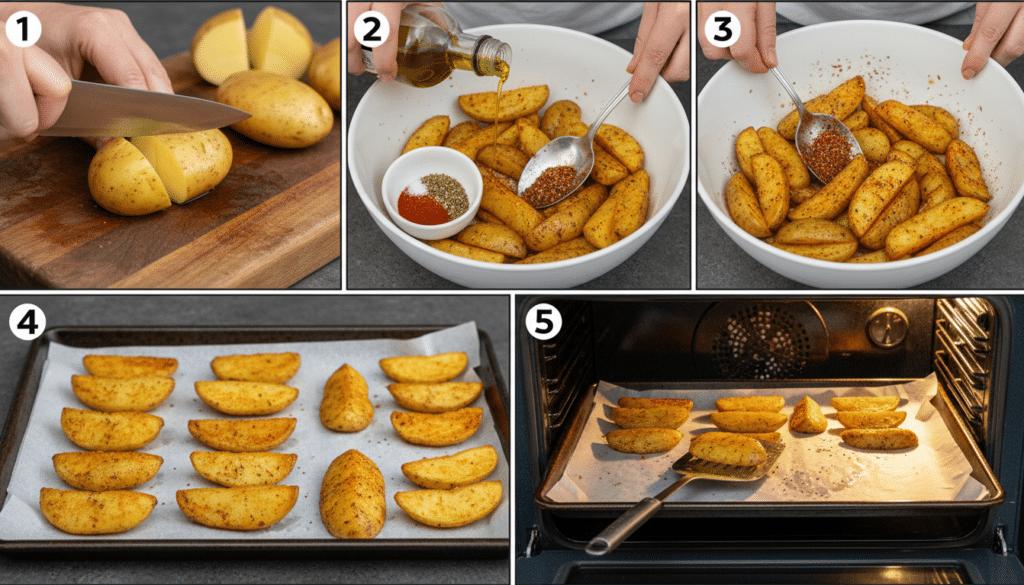 1
2
3
4
5